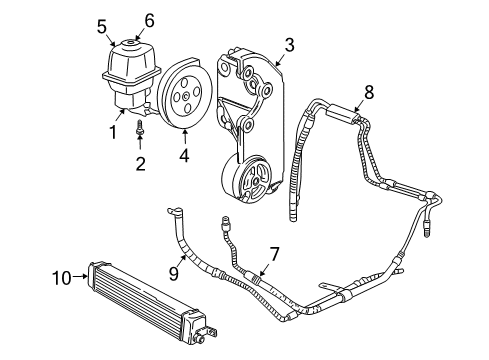 5
6
3
8
1
2
4
7
9
10