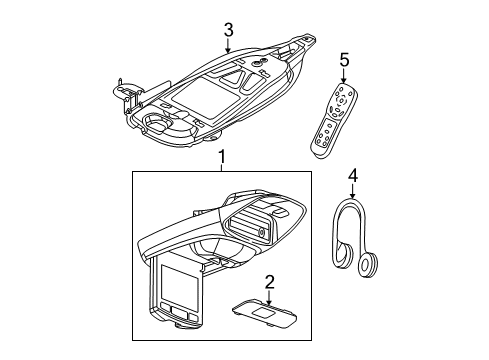 3
5
1
4
2