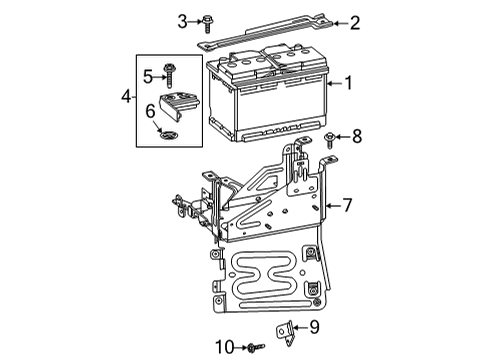 3
2
5
1
4
6
8
7
9
10