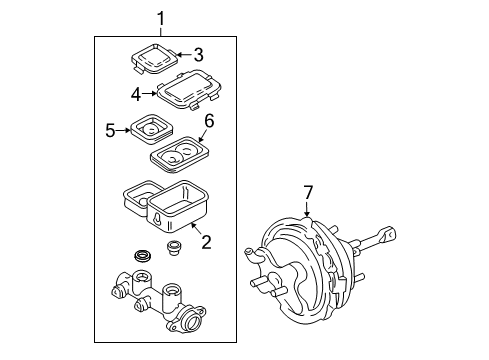 1
3
4
5
6
2
7