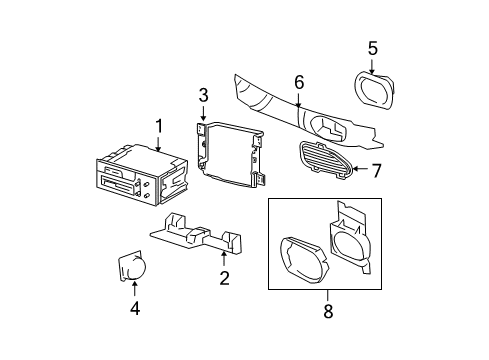 5
6
3
1
7
2
4
8