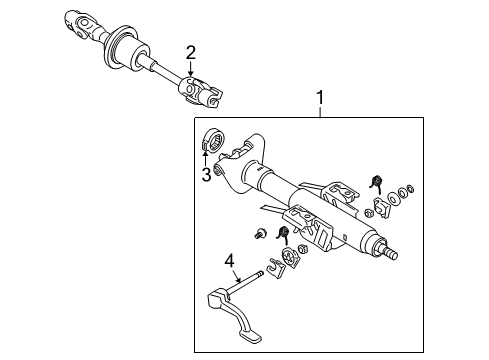 2
1
3
4