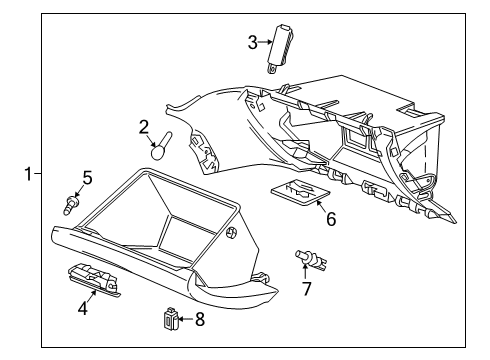 3
2
1
5
6
7
4
8