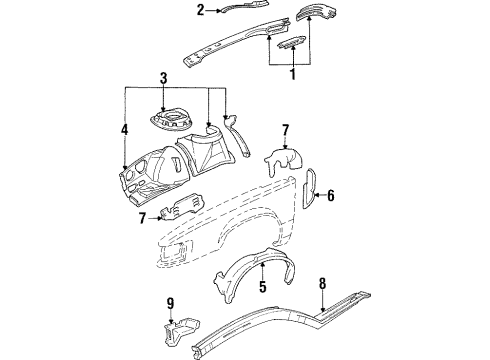 2
1
3
4
7
6
7
5
8
9