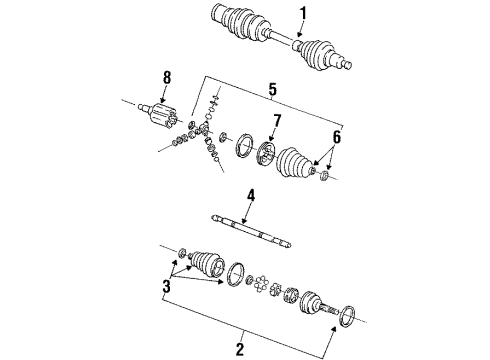 1
8
5
7
6
4
3
2