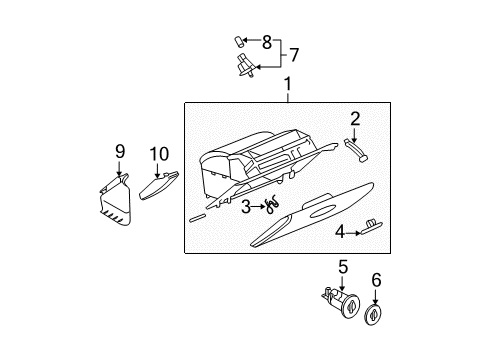 8
7
1
2
9
10
3
4
5
6