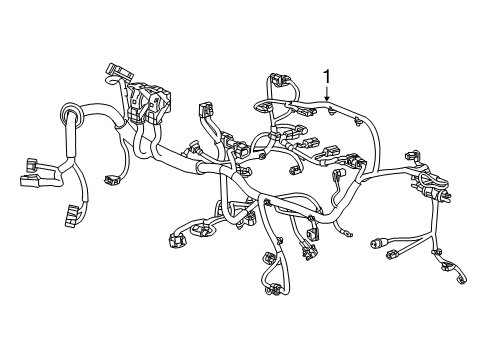 1