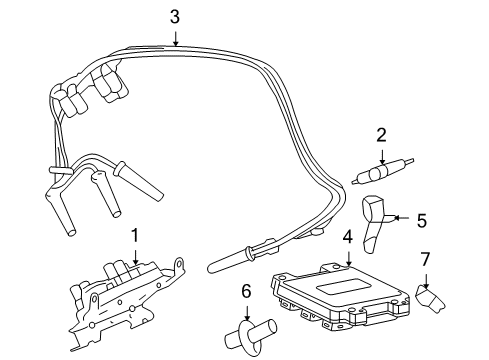 3
2
5
1
4
7
6