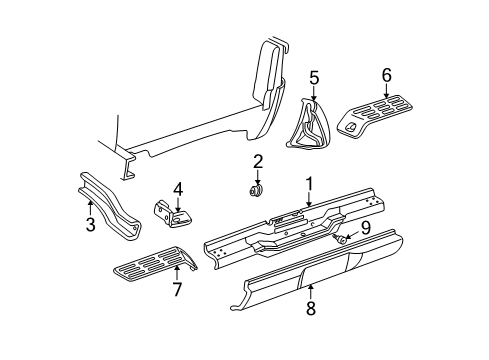 5
6
2
1
4
3
9
7
8