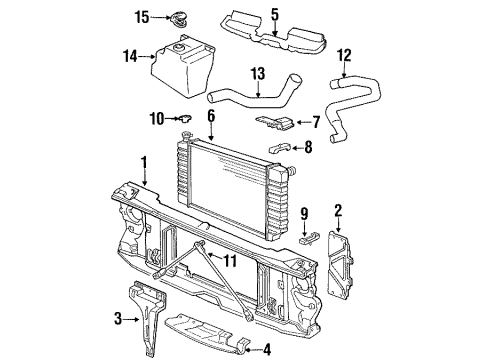 15
5
14
12
13
10
6
7
8
1
9
2
11
3
4