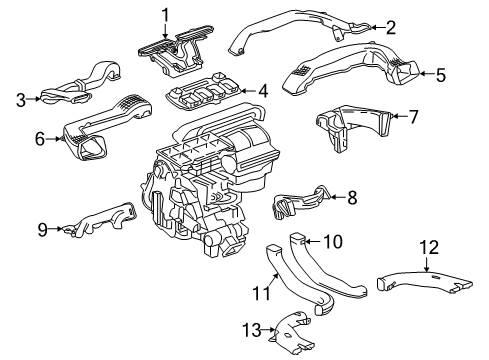 1
2
3
4
5
6
7
8
9
10
12
11
13