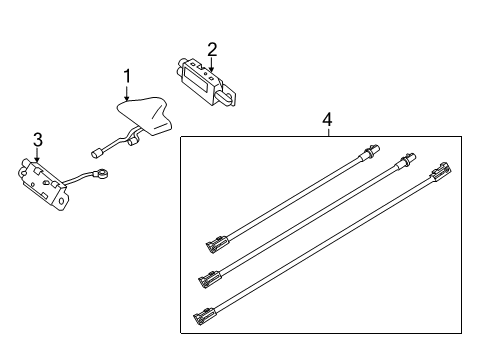 2
1
3
4