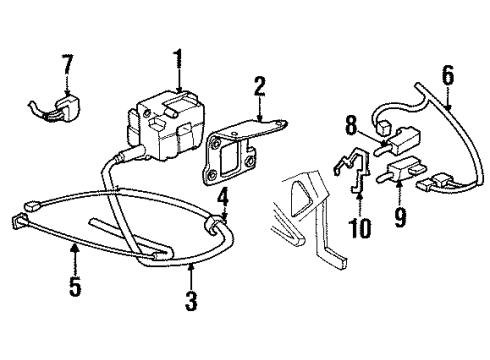 7
1
2
6
8
4
10
9
5
3