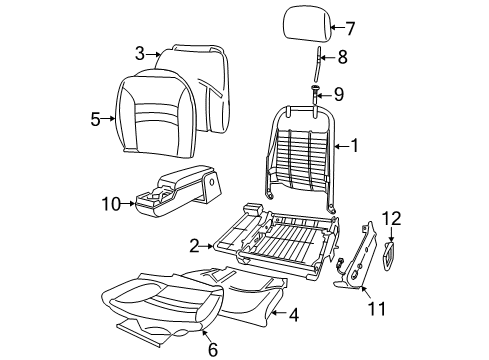 7
3
8
9
5
1
10
12
2
11
4
6