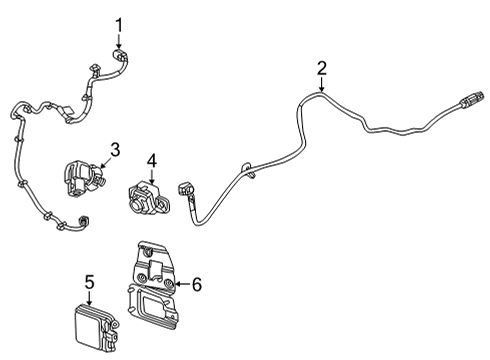 1
2
3
4
5
6