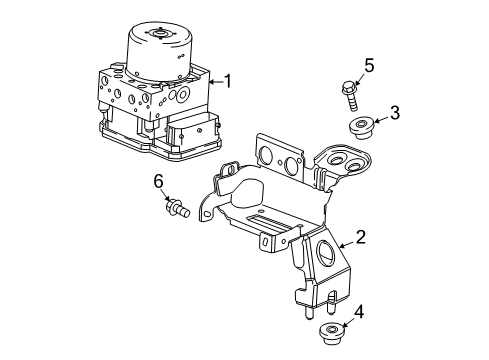 1
5
3
6
2
4