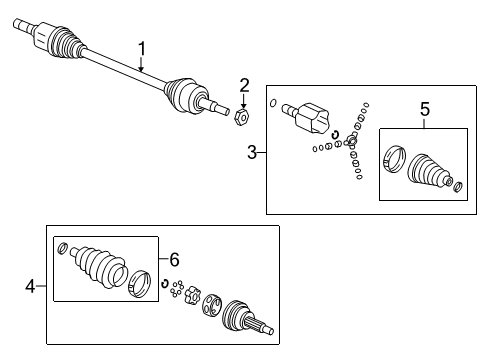 1
2
3
5
4
6