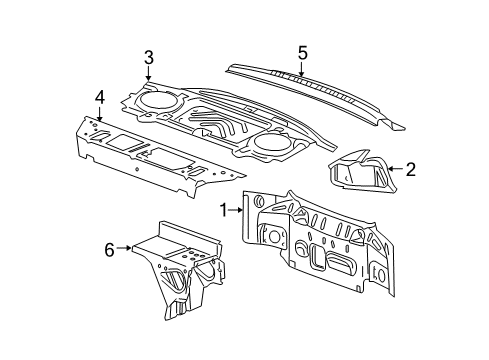 3
5
4
2
1
6