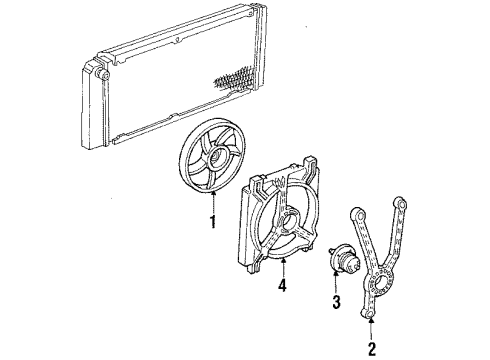 1
4
3
2