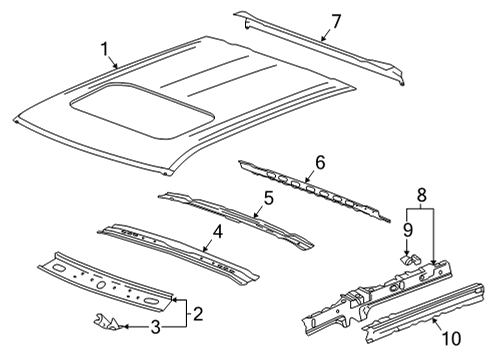 1
7
6
5
8
9
4
2
3
10