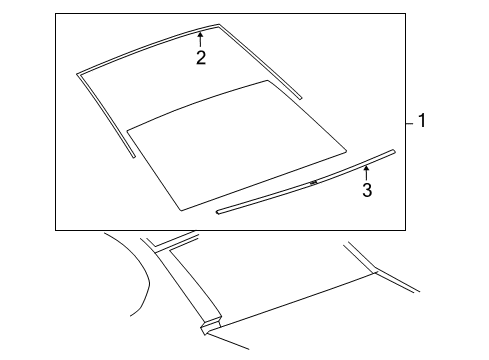 2
1
3