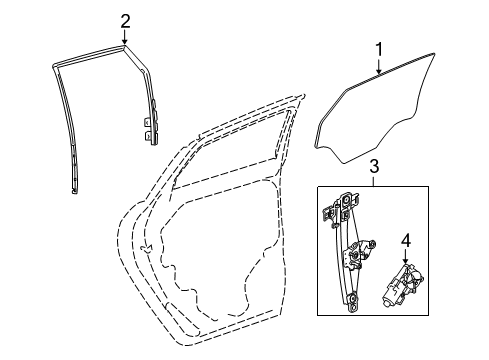 2
1
3
4