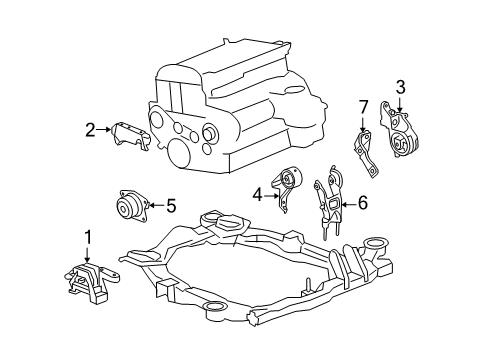 3
7
2
4
5
6
1