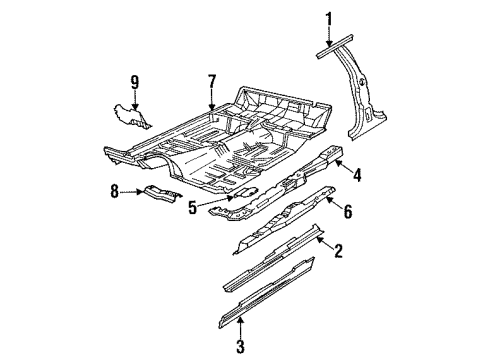 1
9
7
4
8
5
6
2
3