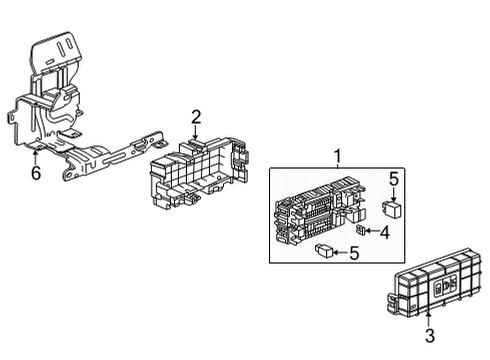 2
6
1
5
4
5
3