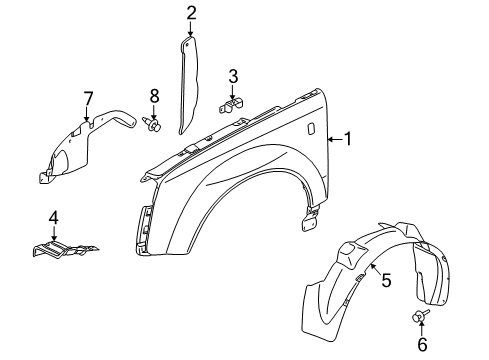 2
3
7
8
1
4
5
6