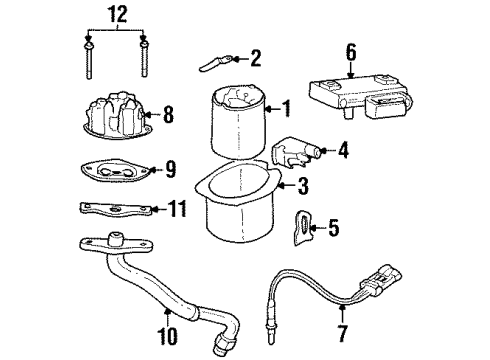 12
2
6
8
1
4
9
3
11
5
10
7