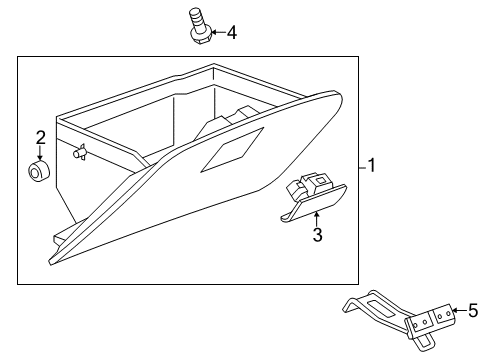 4
2
1
3
5