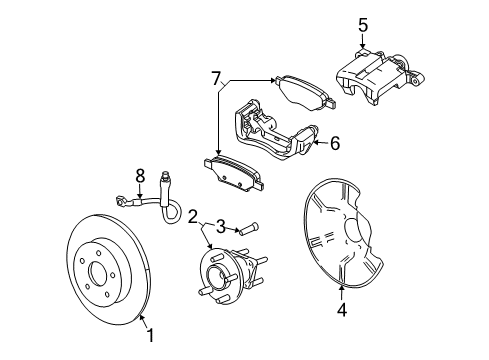 5
7
6
8
2
3
4
1