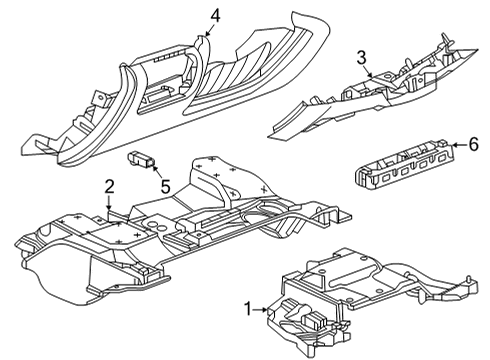 4
3
6
5
2
1