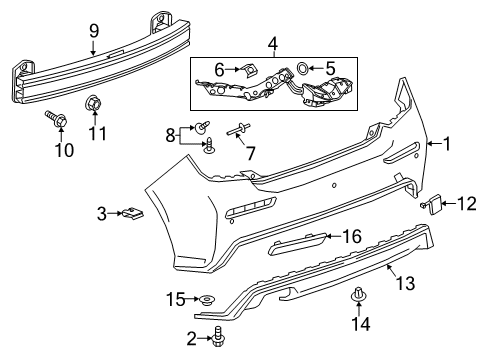 9
4
6
5
10
11
8
7
1
3
12
16
13
15
14
2