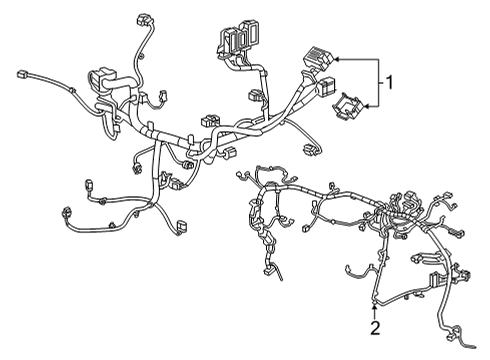 1
2