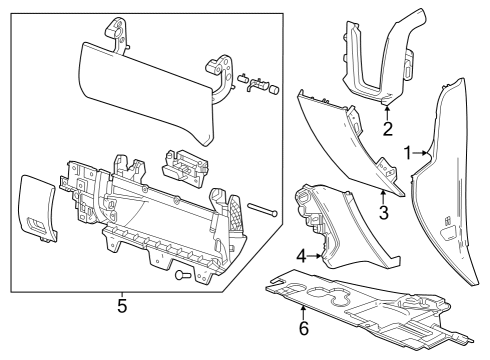 2
1
3
4
5
6