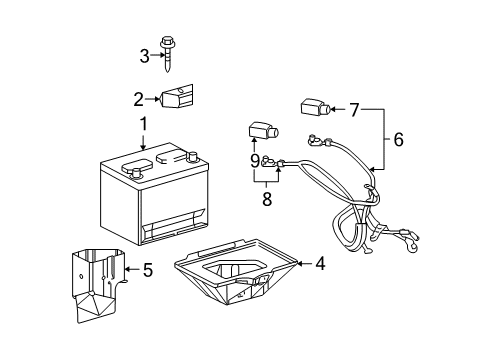 3
2
1
7
6
9
8
5
4