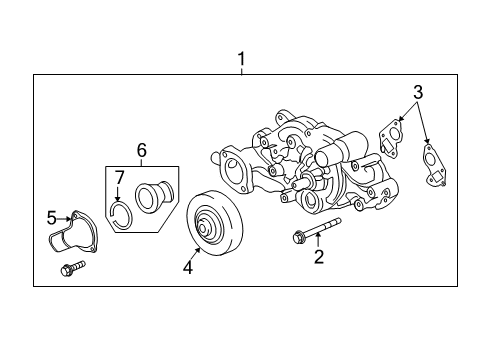 1
3
6
7
5
4
2