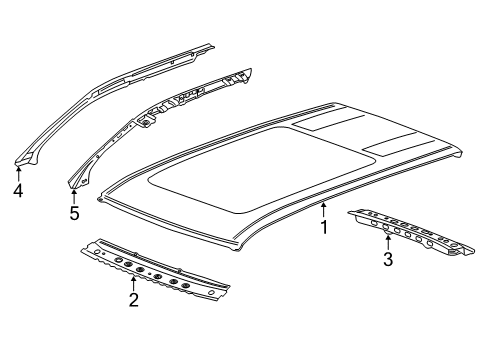 4
5
1
3
2