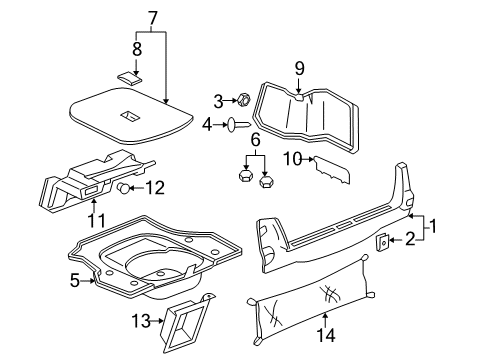 7
8
9
3
4
6
10
12
11
1
2
5
13
14