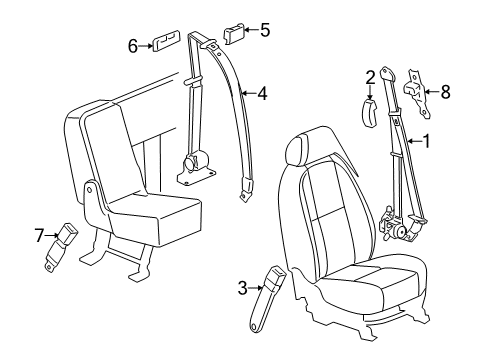 6
5
4
2
8
1
7
3