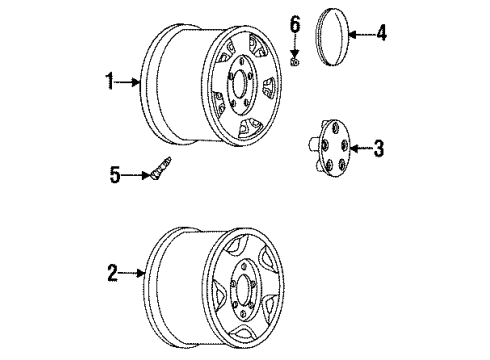 6
4
1
3
5
2