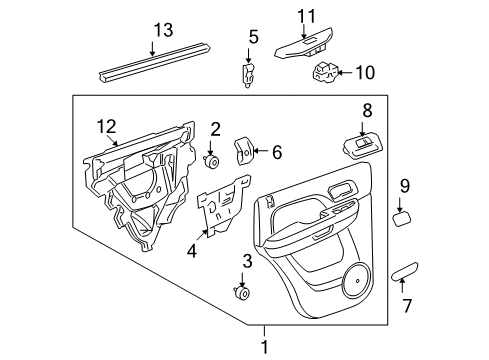 13
5
11
10
12
2
6
8
9
4
3
7
1