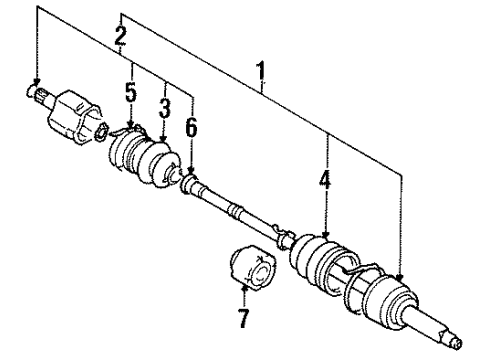 2
1
5
3
6
4
7