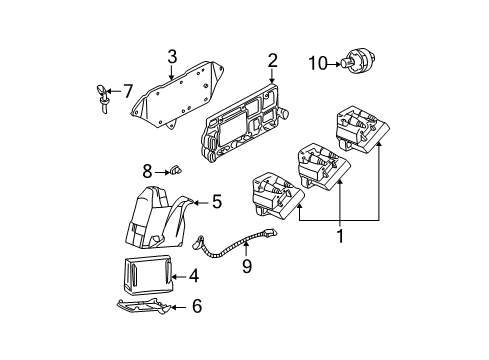 3
2
10
7
8
5
1
9
4
6