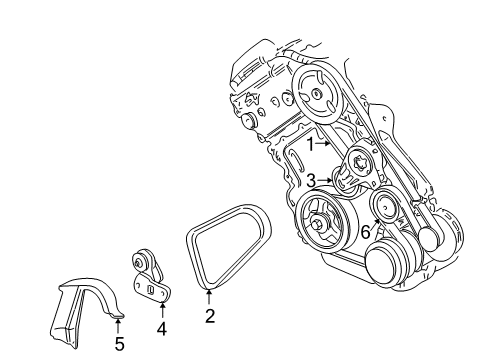 1
3
6
2
4
5