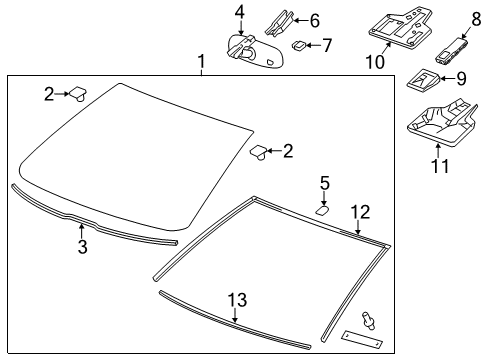 4
6
7
8
10
9
1
2
2
11
5
12
3
13