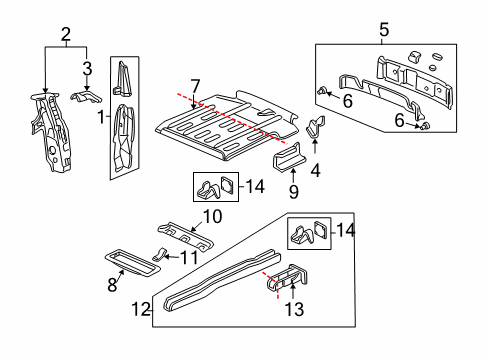 2
3
1
7
5
6
6
4
9
14
10
14
11
8
12
13