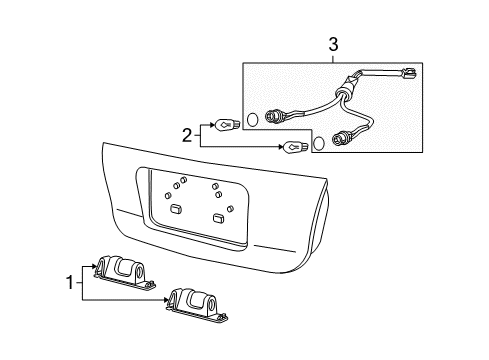 3
2
1